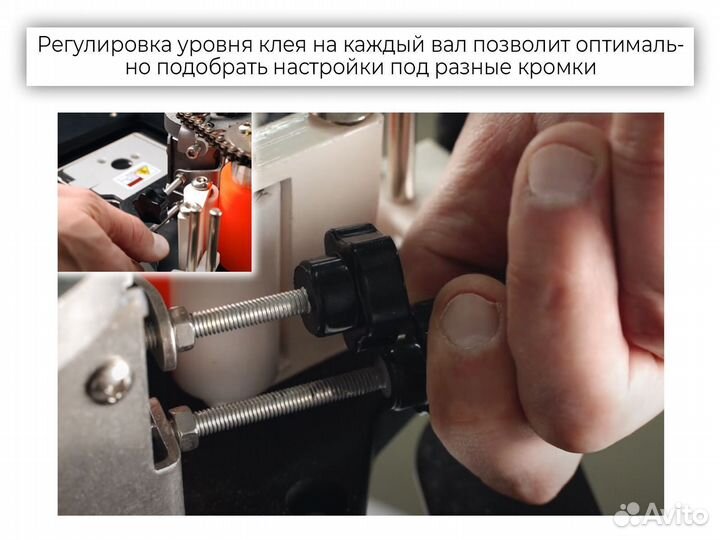 Регулировка уровня клея на каждый вал позволит оптимально подобрать настройки под разные кромки

Avito