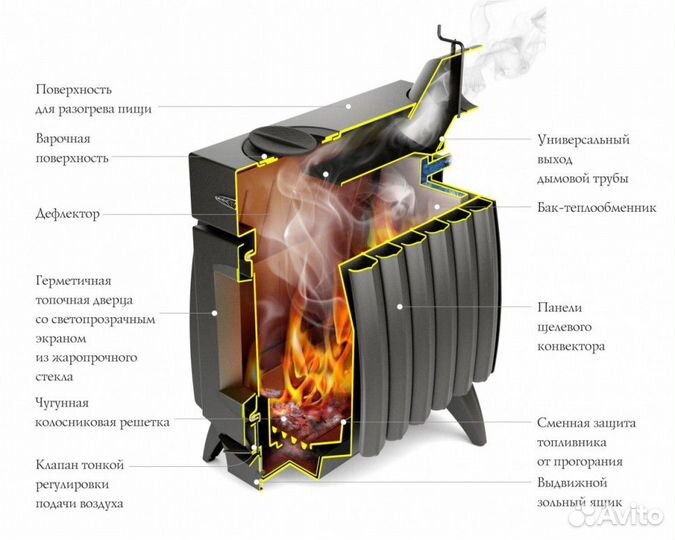 Поверхность для разогрева пищи

Варочная поверхность

Дефлектор

Герметичная топочная дверца со светопрозрачным экраном из жаропрочного стекла

Чугунная колосниковая решетка

Клапан тонкой регулировки подачи воздуха

Универсальный выход дымовой трубы

Бак-теплообменник

Панели щелевого конвектора

Сменная защита топливника от прогорания

Выдвижной зольный ящик

Avito