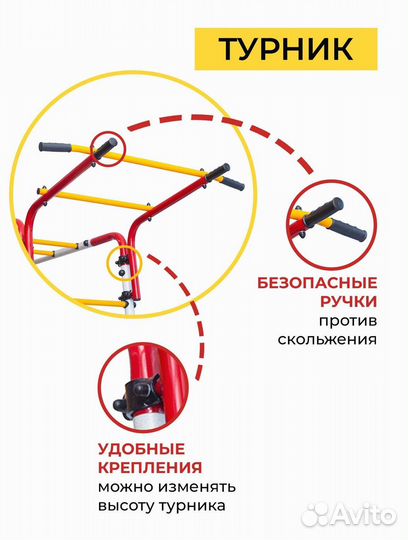 ТУРНИК

БЕЗОПАСНЫЕ РУЧКИ
против скольжения

УДОБНЫЕ КРЕПЛЕНИЯ
можно изменять высоту турника

Avito