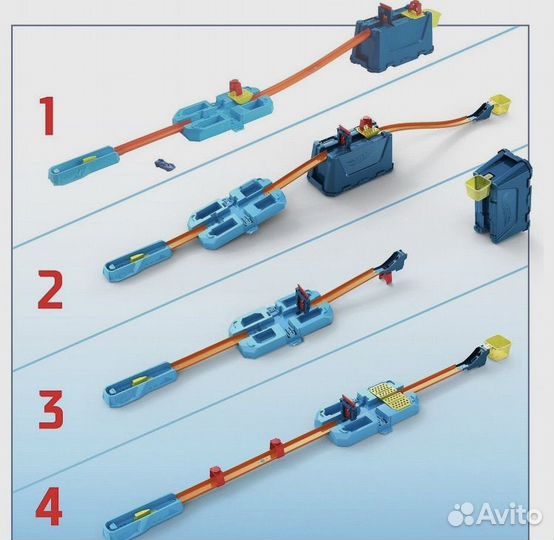 1

2

3

4

Avito