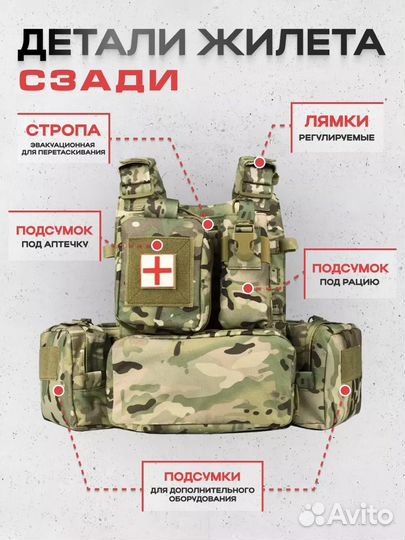 ДЕТАЛИ ЖИЛЕТА
СЗАДИ

СТРОПА
ЭВАКУАЦИОННАЯ ДЛЯ ПЕРЕТАСКИВАНИЯ

ЛЯМКИ
РЕГУЛИРУЕМЫЕ

ПОДСУМОК
ПОД АПТЕЧКУ

ПОДСУМОК
ПОД РАЦИЮ

ПОДСУМКИ
ДЛЯ ДОПОЛНИТЕЛЬНОГО ОБОРУДОВАНИЯ

Avito