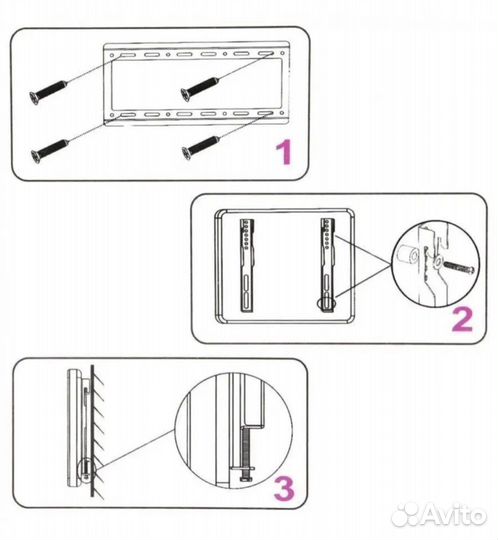 1

2

3

Avito