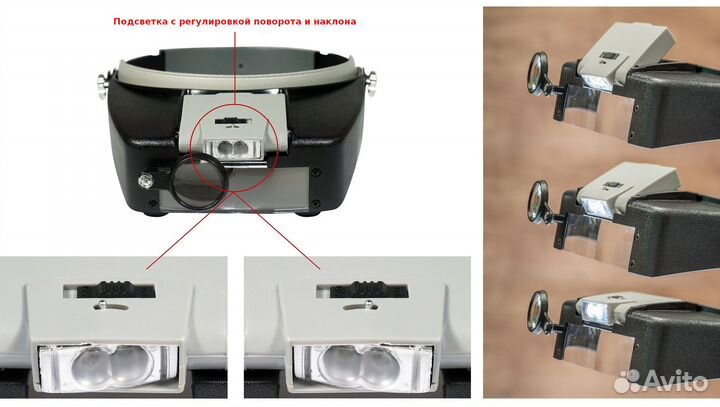 Подсветка с регулировкой поворота и наклона

Avito