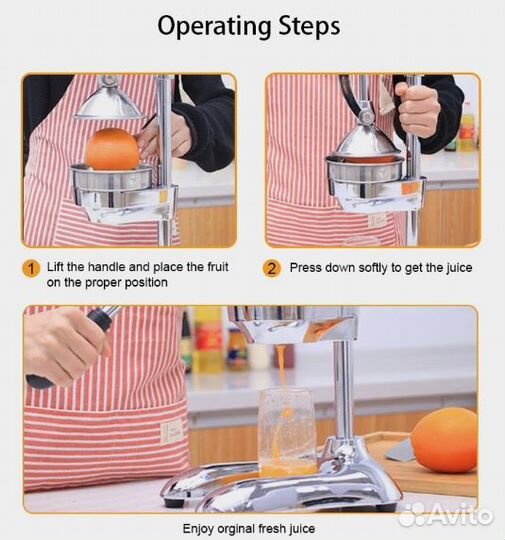 Operating Steps

1 Lift the handle and place the fruit on the proper position

2 Press down softly to get the juice

Enjoy orginal fresh juice

Avito