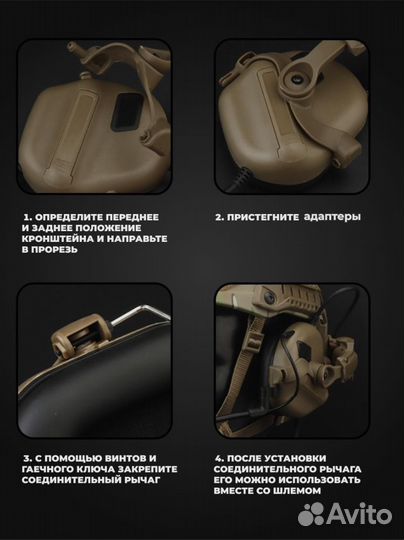 1. ОПРЕДЕЛИТЕ ПЕРЕДНЕЕ И ЗАДНЕЕ ПОЛОЖЕНИЕ КРОНШТЕЙНА И НАПРАВЬТЕ В ПРОРЕЗЬ

2. ПРИСТЕГНИТЕ адаптеры

3. С ПОМОЩЬЮ ВИНТОВ И ГАЕЧНОГО КЛЮЧА ЗАКРЕПИТЕ СОЕДИНИТЕЛЬНЫЙ РЫЧАГ

4. ПОСЛЕ УСТАНОВКИ СОЕДИНИТЕЛЬНОГО РЫЧАГА ЕГО МОЖНО ИСПОЛЬЗОВАТЬ ВМЕСТЕ СО ШЛЕМОМ

Avito