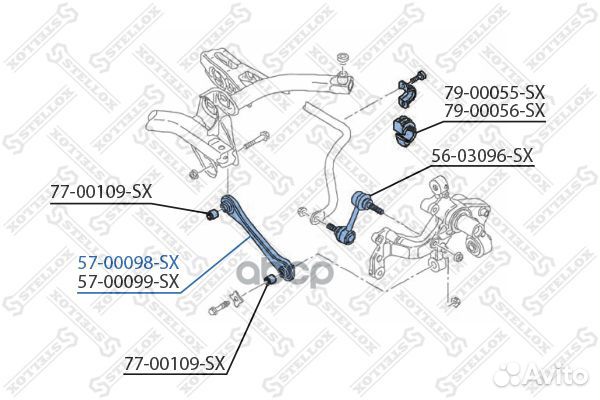 79-00055-SX
79-00056-SX
56-03096-SX
77-00109-SX
57-00098-SX
57-00099-SX
77-00109-SX
STELLOX
Avito