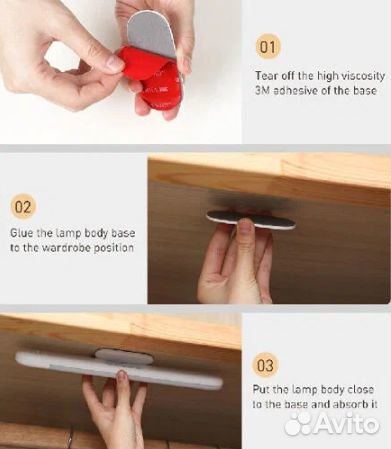 01

Tear off the high viscosity 3M adhesive of the base

02

Glue the lamp body base to the wardrobe position

03

Put the lamp body close to the base and absorb it

Avito