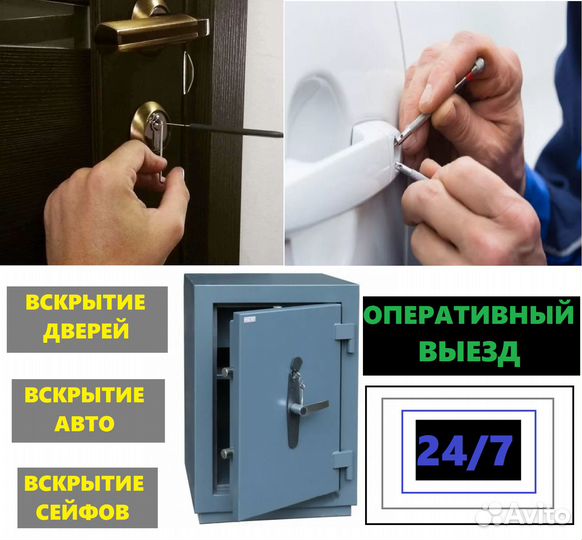 ВСКРЫТИЕ ДВЕРЕЙ

ВСКРЫТИЕ АВТО

ВСКРЫТИЕ СЕЙФОВ

ОПЕРАТИВНЫЙ ВЫЕЗД

24/7

Avito