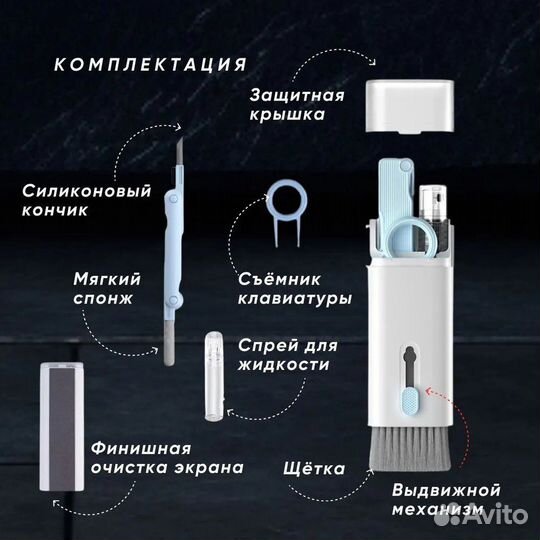 КОМПЛЕКТАЦИЯ

Защитная крышка

Силиконовый кончик

Мягкий спонж

Съёмник клавиатуры

Спрей для жидкости

Финишная очистка экрана

Щётка

Выдвижной механизм

Avito