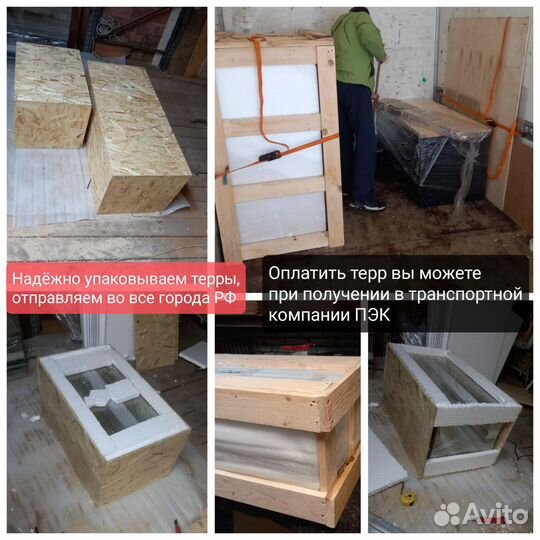 Надёжно упаковываем терры, отправляем во все города РФ

Оплатить терр вы можете при получении в транспортной компании ПЭК

Avito