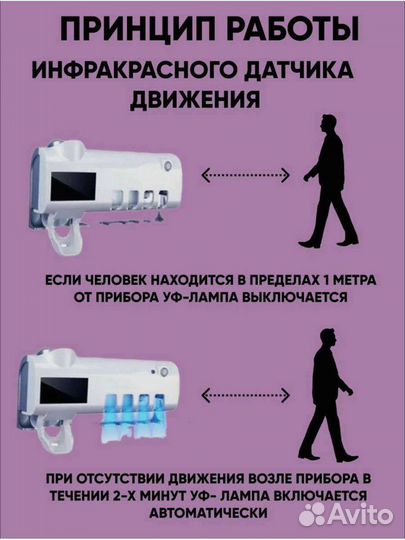 ПРИНЦИП РАБОТЫ

ИНФРАКРАСНОГО ДАТЧИКА ДВИЖЕНИЯ

ЕСЛИ ЧЕЛОВЕК НАХОДИТСЯ В ПРЕДЕЛАХ 1 МЕТРА ОТ ПРИБОРА УФ-ЛАМПА ВЫКЛЮЧАЕТСЯ

ПРИ ОТСУТСТВИИ ДВИЖЕНИЯ ВОЗЛЕ ПРИБОРА В ТЕЧЕНИИ 2-Х МИНУТ УФ- ЛАМПА ВКЛЮЧАЕТСЯ АВТОМАТИЧЕСКИ

Avito