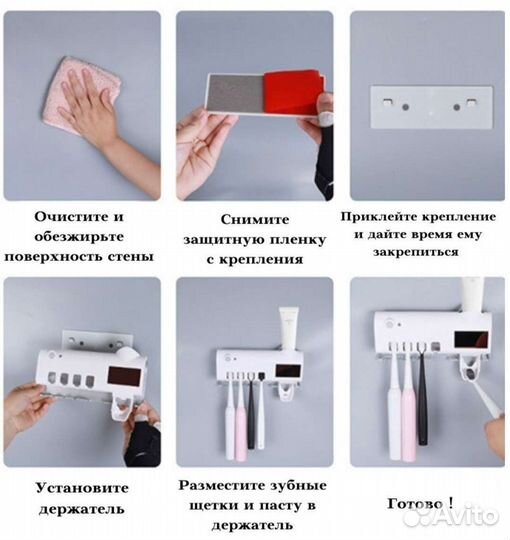 Очистите и обезжирьте поверхность стены

Снимите защитную пленку с крепления

Приклейте крепление и дайте время ему закрепиться

Установите держатель

Разместите зубные щетки и пасту в держатель

Готово !

Avito