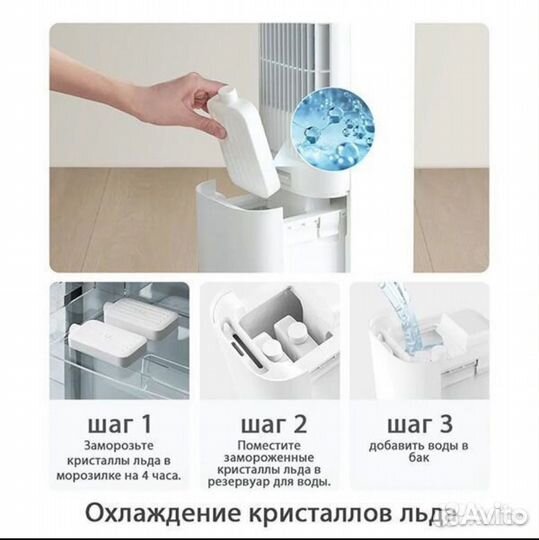 шаг 1
Заморозьте кристаллы льда в морозилке на 4 часа.

шаг 2
Поместите замороженные кристаллы льда в резервуар для воды.

шаг 3
добавить воды в бак

Охлаждение кристаллов льда

Avito