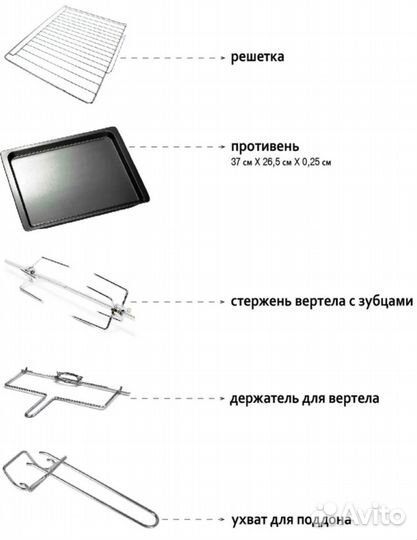 решетка

противень
37 см X 26,5 см X 0,25 см

стержень вертела с зубцами

держатель для вертела

ухват для поддона

Avito