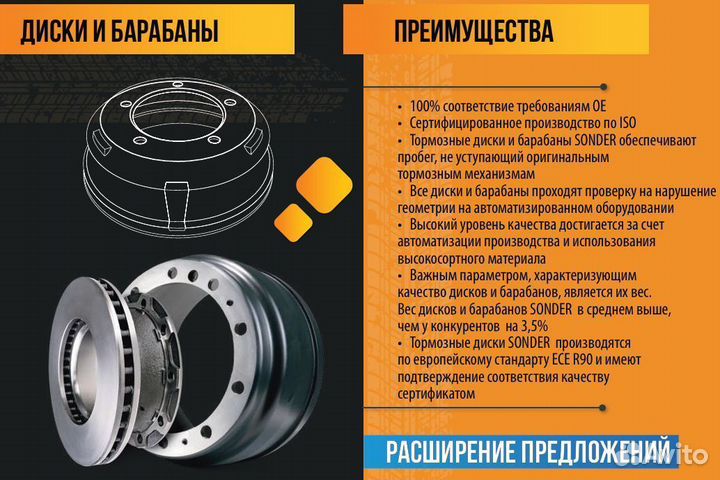 ДИСКИ И БАРАБАНЫ

ПРЕИМУЩЕСТВА

• 100% соответствие требованиям ОЕ
• Сертифицированное производство по ISO
• Тормозные диски и барабаны SONDER обеспечивают пробег, не уступающий оригинальным тормозным механизмам
• Все диски и барабаны проходят проверку на нарушение геометрии на автоматизированном оборудовании
• Высокий уровень качества достигается за счет автоматизации производства и использования высокосортного материала
• Важным параметром, характеризующим качество дисков и барабанов, является их вес. Вес дисков и барабанов SONDER в среднем выше, чем у конкурентов на 3,5%
• Тормозные диски SONDER производятся по европейскому стандарту ECE R90 и имеют подтверждение соответствия качеству сертификатом

РАСШИРЕНИЕ ПРЕДЛОЖЕНИЙ

Avito