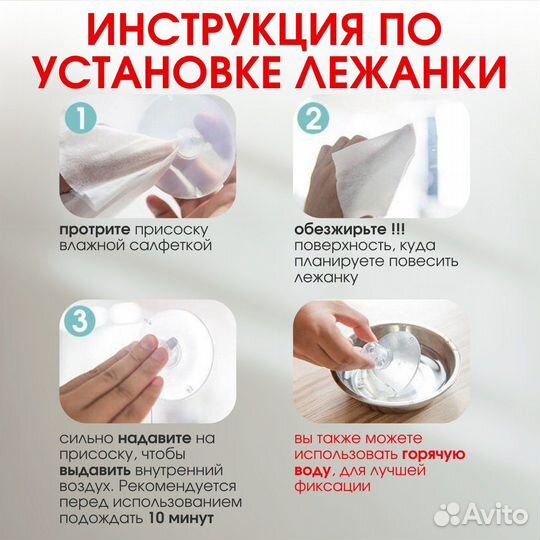 ИНСТРУКЦИЯ ПО УСТАНОВКЕ ЛЕЖАНКИ

1

протрите присоску влажной салфеткой

2

обезжирьте !!! поверхность, куда планируете повесить лежанку

3

сильно надавите на присоску, чтобы выдавить внутренний воздух. Рекомендуется перед использованием подождать 10 минут

вы также можете использовать горячую воду, для лучшей фиксации

Avito