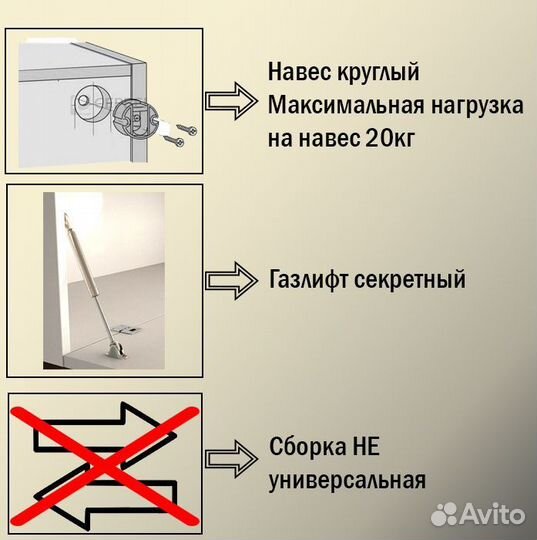 Навес круглый
Максимальная нагрузка на навес 20кг

Газлифт секретный

Сборка НЕ универсальная

Avito