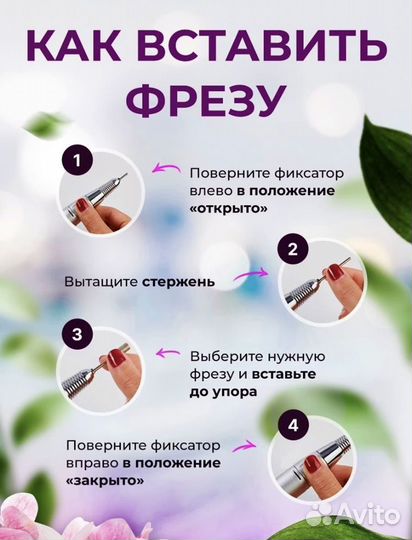 КАК ВСТАВИТЬ ФРЕЗУ

1

Поверните фиксатор влево в положение «открыто»

2

Вытащите стержень

3

Выберите нужную фрезу и вставьте до упора

4

Поверните фиксатор вправо в положение «закрыто»

Avito