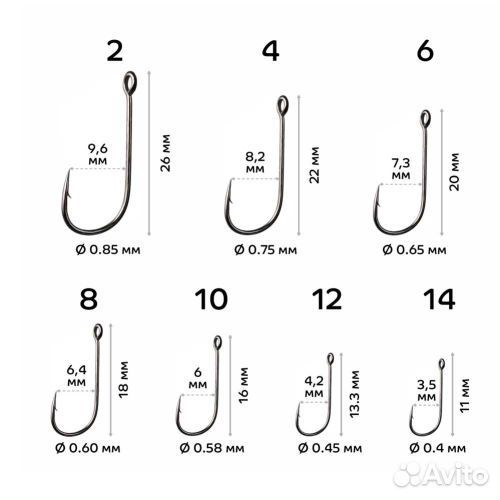 2

9,6 мм

26 мм

Ø 0.85 мм

4

8,2 мм

22 мм

Ø 0.75 мм

6

7,3 мм

20 мм

Ø 0.65 мм

8

6,4 мм

18 мм

Ø 0.60 мм

10

6 мм

16 мм

Ø 0.58 мм

12

4,2 мм

13.3 мм

Ø 0.45 мм

14

3,5 мм

11 мм

Ø 0.4 мм

Avito