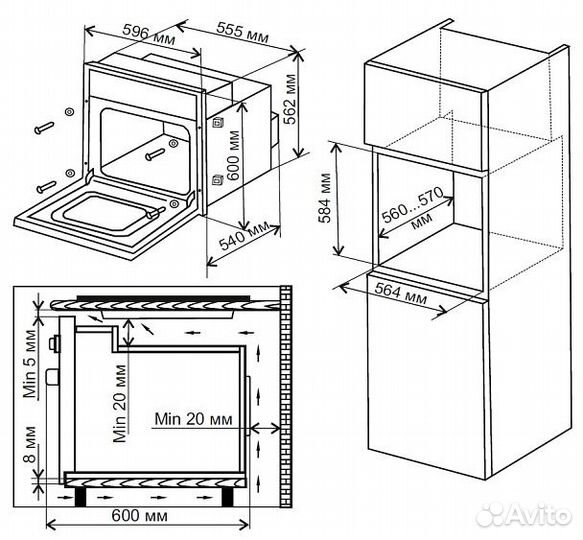 596 мм
555 мм
562 мм
600 мм
540 мм
584 мм
560...570 мм
564 мм
Min 5 мм
Min 20 мм
Min 20 мм
8 мм
600 мм
Avito