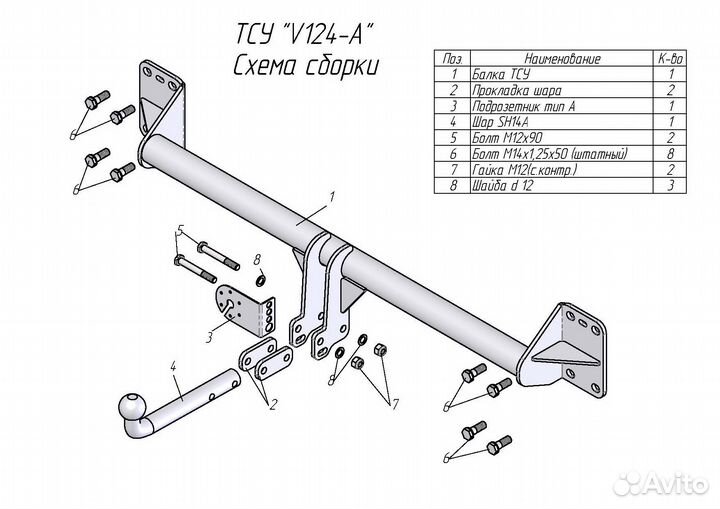 ТСУ "V124-A"
Схема сборки

| Поз. | Наименование | К-во |
|---|---|---|
| 1 | Балка ТСУ | 1 |
| 2 | Прокладка шара | 2 |
| 3 | Подрозетник тип А | 1 |
| 4 | Шар SH14A | 1 |
| 5 | Болт М12х90 | 2 |
| 6 | Болт М14х1,25х50 (штатный) | 8 |
| 7 | Гайка М12(с.контр.) | 2 |
| 8 | Шайба d 12 | 3 |

6
6
1
5
8
3
4
2
8
7
6
6

Avito