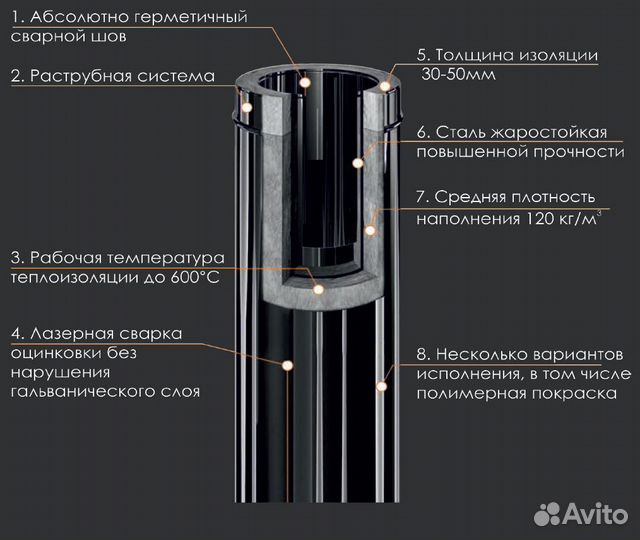 1. Абсолютно герметичный сварной шов

2. Раструбная система

3. Рабочая температура теплоизоляции до 600°C

4. Лазерная сварка оцинковки без нарушения гальванического слоя

5. Толщина изоляции 30-50мм

6. Сталь жаростойкая повышенной прочности

7. Средняя плотность наполнения 120 кг/м$^3$

8. Несколько вариантов исполнения, в том числе полимерная покраска

Avito