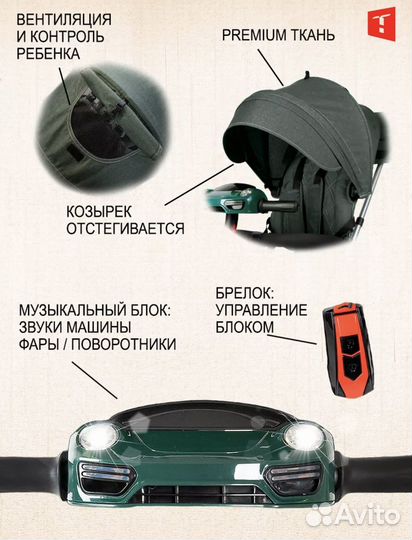 ВЕНТИЛЯЦИЯ И КОНТРОЛЬ РЕБЕНКА

PREMIUM ТКАНЬ

КОЗЫРЕК ОТСТЕГИВАЕТСЯ

БРЕЛОК: УПРАВЛЕНИЕ БЛОКОМ

МУЗЫКАЛЬНЫЙ БЛОК: ЗВУКИ МАШИНЫ ФАРЫ / ПОВОРОТНИКИ

Avito