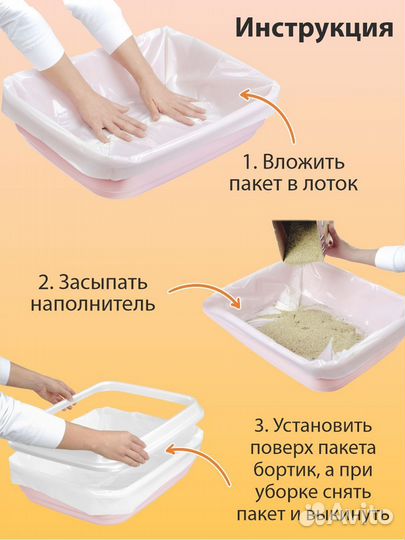 Инструкция

1. Вложить пакет в лоток

2. Засыпать наполнитель

3. Установить поверх пакета бортик, а при уборке снять пакет и выкинуть

Avito