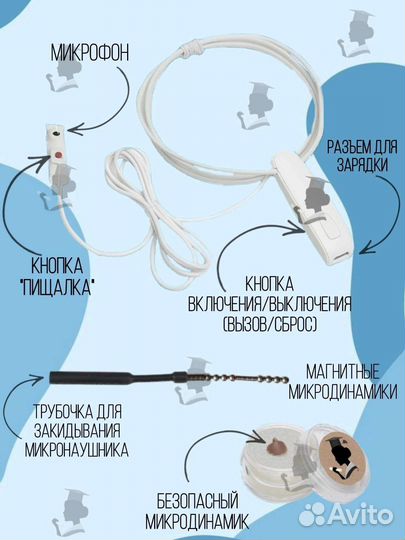 МИКРОФОН

РАЗЪЕМ ДЛЯ ЗАРЯДКИ

КНОПКА "ПИЩАЛКА"

КНОПКА ВКЛЮЧЕНИЯ/ВЫКЛЮЧЕНИЯ (ВЫЗОВ/СБРОС)

МАГНИТНЫЕ МИКРОДИНАМИКИ

ТРУБОЧКА ДЛЯ ЗАКИДЫВАНИЯ МИКРОНАУШНИКА

БЕЗОПАСНЫЙ МИКРОДИНАМИК

Avito