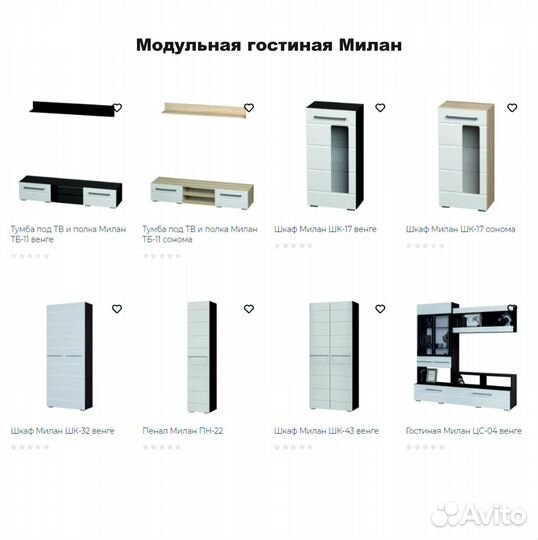 Модульная гостиная Милан

Тумба под ТВ и полка Милан ТБ-11 венге

Тумба под ТВ и полка Милан ТБ-11 сонома

Шкаф Милан ШК-17 венге

Шкаф Милан ШК-17 сонома

Шкаф Милан ШК-32 венге

Пенал Милан ПН-22

Шкаф Милан ШК-43 венге

Гостиная Милан ЦС-04 венге

Avito