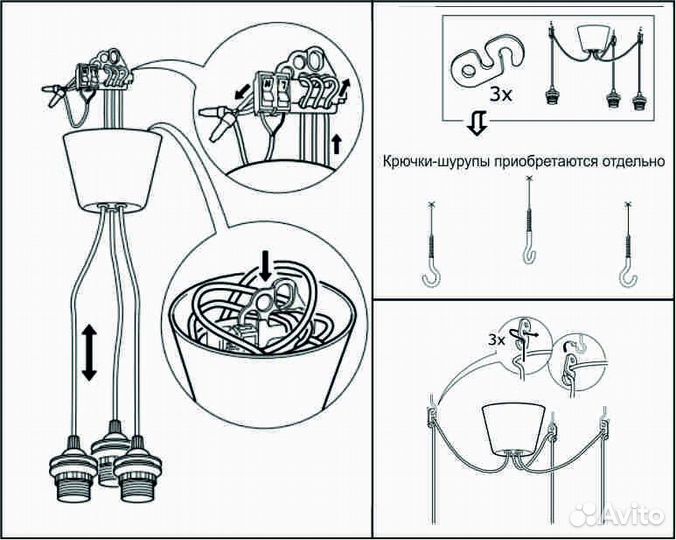 3x

Крючки-шурупы приобретаются отдельно

3x

Avito