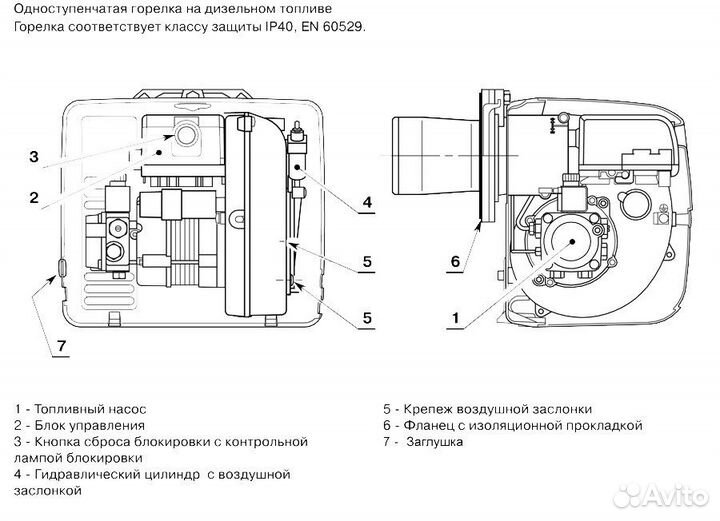 Одноступенчатая горелка на дизельном топливе
Горелка соответствует классу защиты IP40, EN 60529.

3
2
4
5
5
7
6
1

1 - Топливный насос
2 - Блок управления
3 - Кнопка сброса блокировки с контрольной лампой блокировки
4 - Гидравлический цилиндр с воздушной заслонкой

5 - Крепеж воздушной заслонки
6 - Фланец с изоляционной прокладкой
7 - Заглушка

Avito