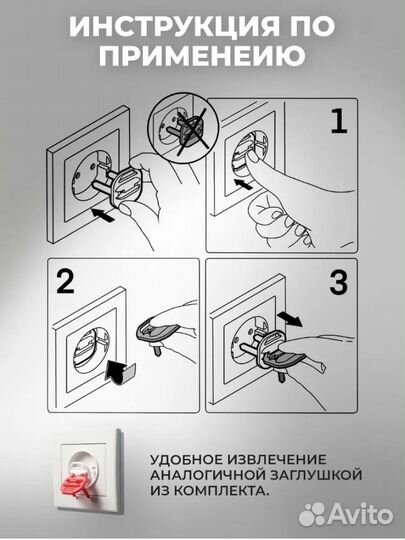 ИНСТРУКЦИЯ ПО ПРИМЕНЕИЮ

1

2

3

УДОБНОЕ ИЗВЛЕЧЕНИЕ АНАЛОГИЧНОЙ ЗАГЛУШКОЙ ИЗ КОМПЛЕКТА.

Avito