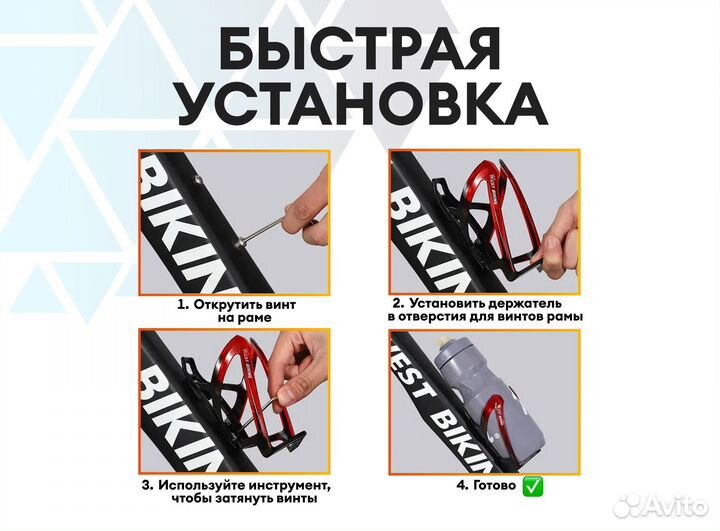 БЫСТРАЯ УСТАНОВКА

BIKIN

1. Открутить винт на раме

BIKIN

2. Установить держатель в отверстия для винтов рамы

BIKIN

3. Используйте инструмент, чтобы затянуть винты

WEST BIKIN

4. Готово ✅

Avito