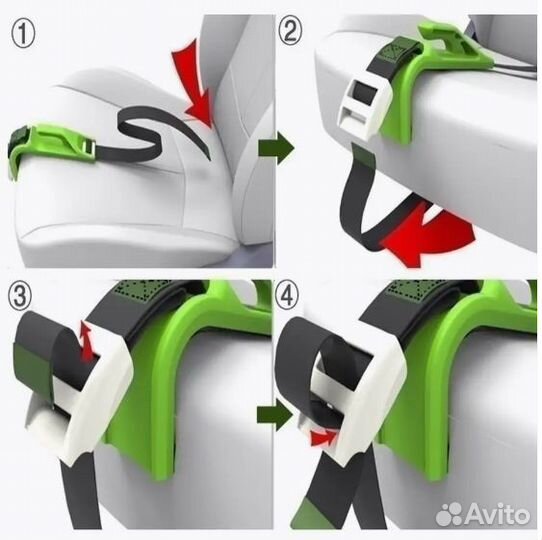 ①
②
③
④
Avito