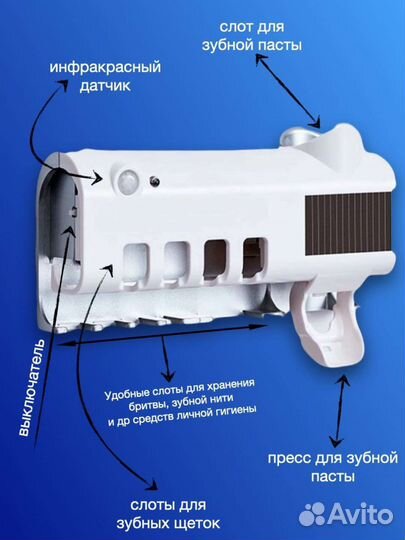 слот для зубной пасты

инфракрасный датчик

выключатель

Удобные слоты для хранения бритвы, зубной нити и др средств личной гигиены

пресс для зубной пасты

слоты для зубных щеток

Avito