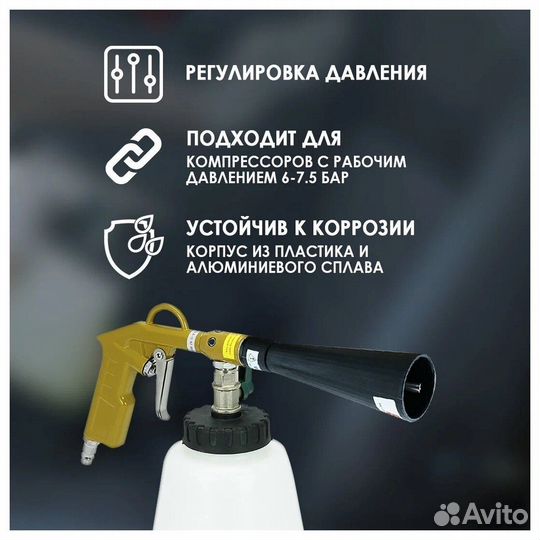 РЕГУЛИРОВКА ДАВЛЕНИЯ

ПОДХОДИТ ДЛЯ
КОМПРЕССОРОВ С РАБОЧИМ ДАВЛЕНИЕМ 6-7.5 БАР

УСТОЙЧИВ К КОРРОЗИИ
КОРПУС ИЗ ПЛАСТИКА И АЛЮМИНИЕВОГО СПЛАВА

Avito