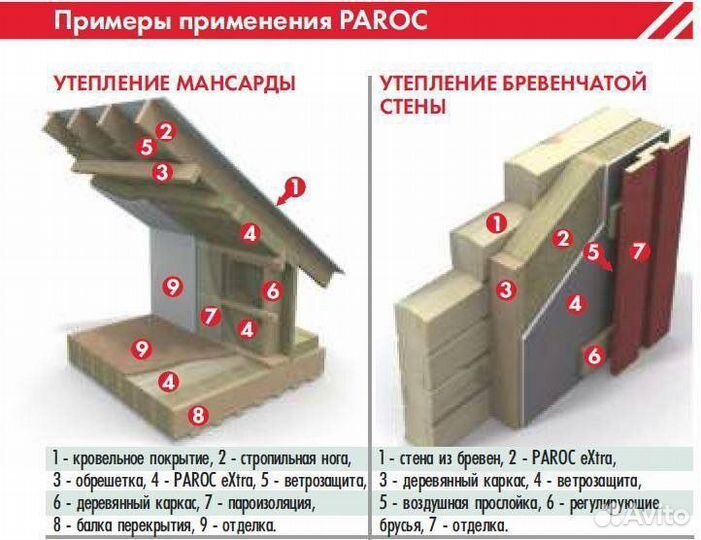 Примеры применения PAROC

УТЕПЛЕНИЕ МАНСАРДЫ

2
5
3
1
4
9
6
7
4
9
4
8

1 - кровельное покрытие, 2 - стропильная нога, 3 - обрешетка, 4 - PAROC eXtra, 5 - ветрозащита, 6 - деревянный каркас, 7 - пароизоляция, 8 - балка перекрытия, 9 - отделка.

УТЕПЛЕНИЕ БРЕВЕНЧАТОЙ СТЕНЫ

1
2
5
7
3
4
6

1 - стена из бревен, 2 - PAROC eXtra, 3 - деревянный каркас, 4 - ветрозащита, 5 - воздушная прослойка, 6 - регулирующие брусья, 7 - отделка.

Avito