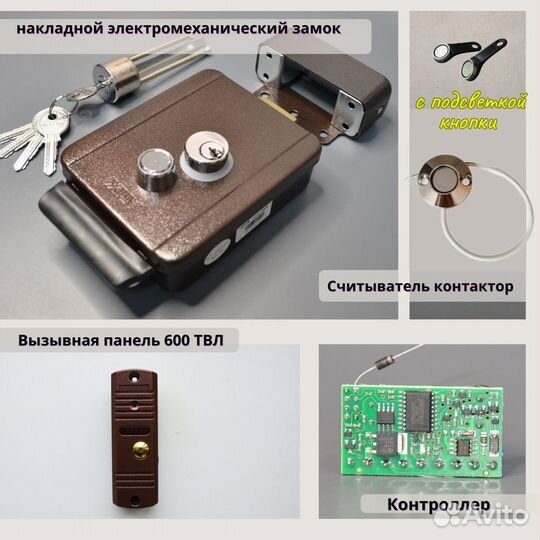 накладной электромеханический замок

с подсветкой кнопки

Считыватель контактор

Вызывная панель 600 ТВЛ

Контроллер

Avito