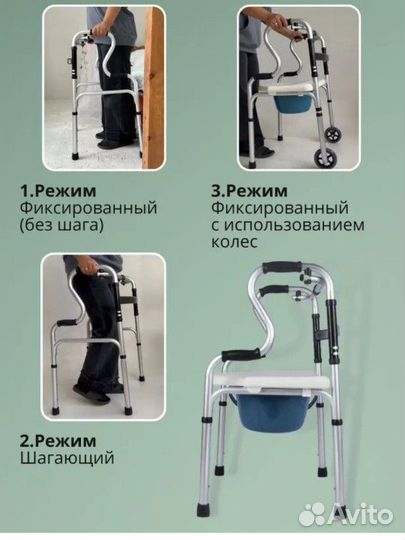 1.Режим
Фиксированный (без шага)

3.Режим
Фиксированный с использованием колес

2.Режим
Шагающий

Avito