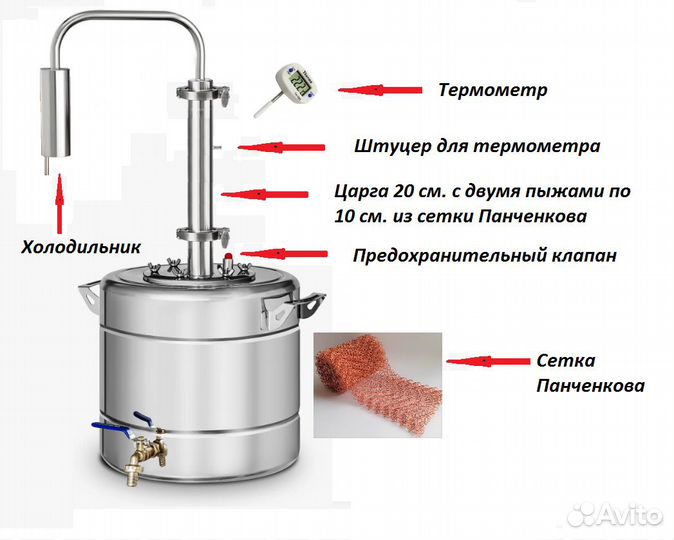 Термометр

Штуцер для термометра

Царга 20 см. с двумя пыжами по 10 см. из сетки Панченкова

Холодильник

Предохранительный клапан

Сетка Панченкова

Avito