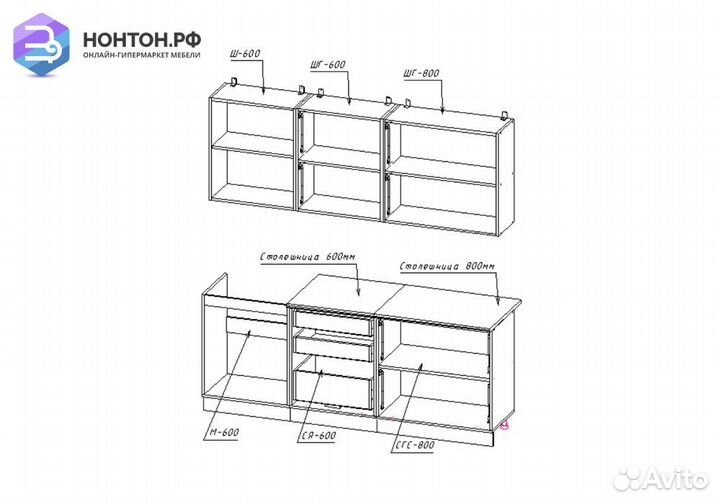 НОНТОН.РФ
ОНЛАЙН-ГИПЕРМАРКЕТ МЕБЕЛИ

Ш-600
ШГ-600
ШГ-800

Столешница 600мм
Столешница 800мм

М-600
СЯ-600
СГС-800

Avito