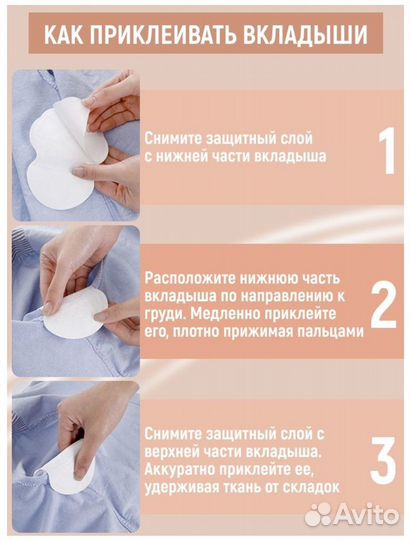 КАК ПРИКЛЕИВАТЬ ВКЛАДЫШИ

Снимите защитный слой с нижней части вкладыша

1

Расположите нижнюю часть вкладыша по направлению к груди. Медленно приклейте его, плотно прижимая пальцами

2

Снимите защитный слой с верхней части вкладыша. Аккуратно приклейте ее, удерживая ткань от складок

3

Avito