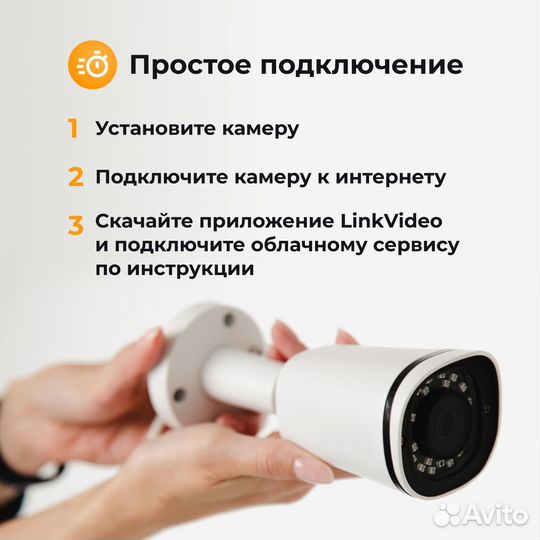 Простое подключение

1 Установите камеру

2 Подключите камеру к интернету

3 Скачайте приложение LinkVideo и подключите облачному сервису по инструкции

Avito