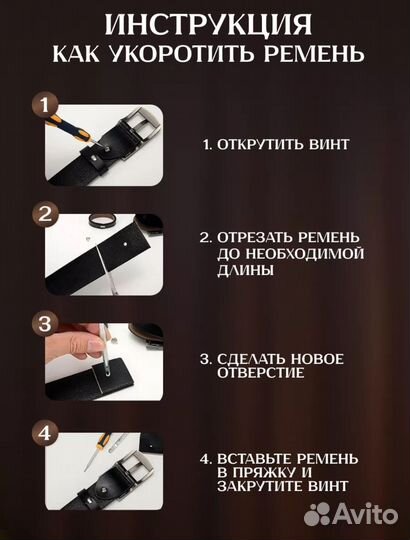 ИНСТРУКЦИЯ
КАК УКОРОТИТЬ РЕМЕНЬ

1

1. ОТКРУТИТЬ ВИНТ

2

2. ОТРЕЗАТЬ РЕМЕНЬ ДО НЕОБХОДИМОЙ ДЛИНЫ

3

3. СДЕЛАТЬ НОВОЕ ОТВЕРСТИЕ

4

4. ВСТАВЬТЕ РЕМЕНЬ В ПРЯЖКУ И ЗАКРУТИТЕ ВИНТ

Avito