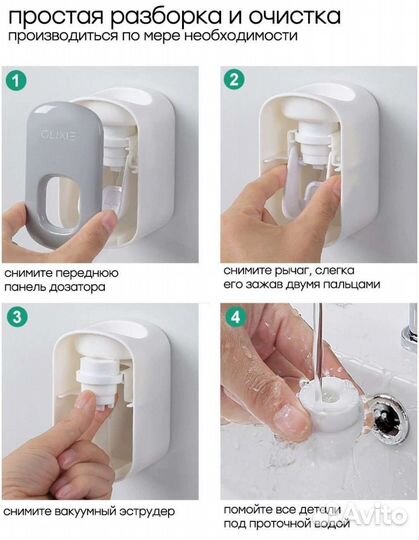 простая разборка и очистка
производиться по мере необходимости

1

OLIXE

снимите переднюю панель дозатора

2

снимите рычаг, слегка его зажав двумя пальцами

3

снимите вакуумный эструдер

4

помойте все детали под проточной водой

Avito