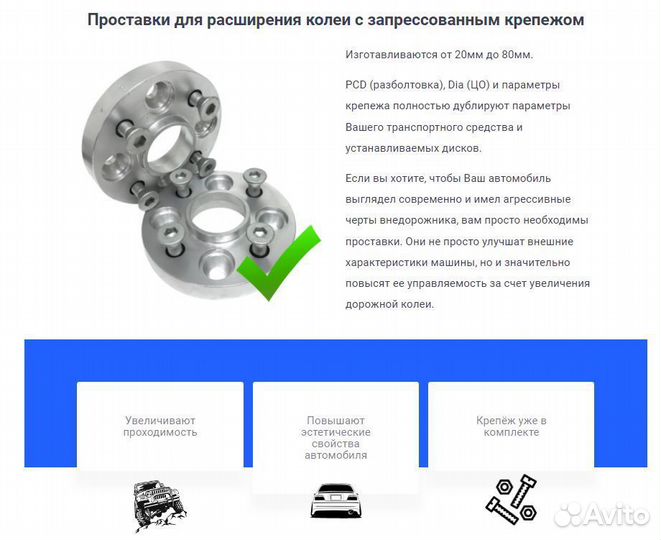 Проставки для расширения колеи с запрессованным крепежом

Изготавливаются от 20мм до 80мм.

PCD (разболтовка), Dia (ЦО) и параметры крепежа полностью дублируют параметры Вашего транспортного средства и устанавливаемых дисков.

Если вы хотите, чтобы Ваш автомобиль выглядел современно и имел агрессивные черты внедорожника, вам просто необходимы проставки. Они не просто улучшат внешние характеристики машины, но и значительно повысят ее управляемость за счет увеличения дорожной колеи.

Увеличивают проходимость

Повышают эстетические свойства автомобиля

Крепёж уже в комплекте

Avito