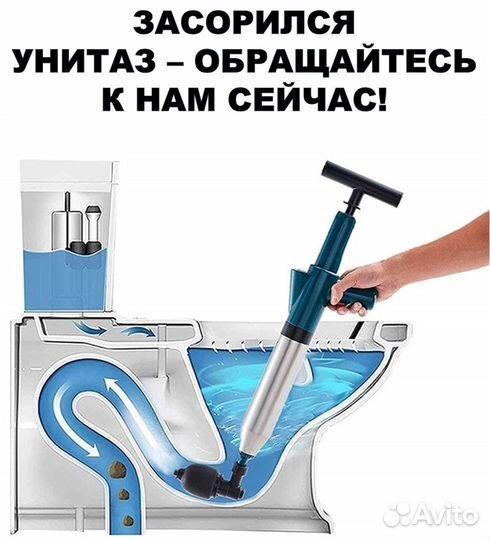 ЗАСОРИЛСЯ УНИТАЗ – ОБРАЩАЙТЕСЬ К НАМ СЕЙЧАС!

Avito