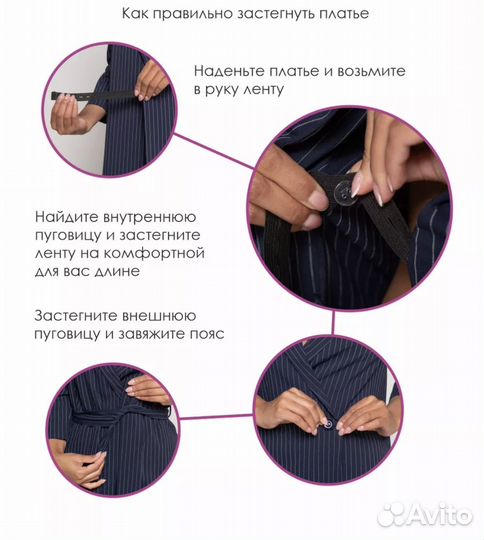 Как правильно застегнуть платье

Наденьте платье и возьмите в руку ленту

Найдите внутреннюю пуговицу и застегните ленту на комфортной для вас длине

Застегните внешнюю пуговицу и завяжите пояс

Avito