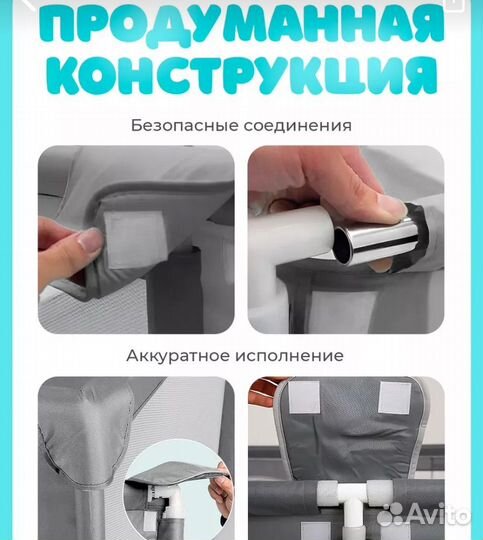 ПРОДУМАННАЯ КОНСТРУКЦИЯ

Безопасные соединения

Аккуратное исполнение

Avito